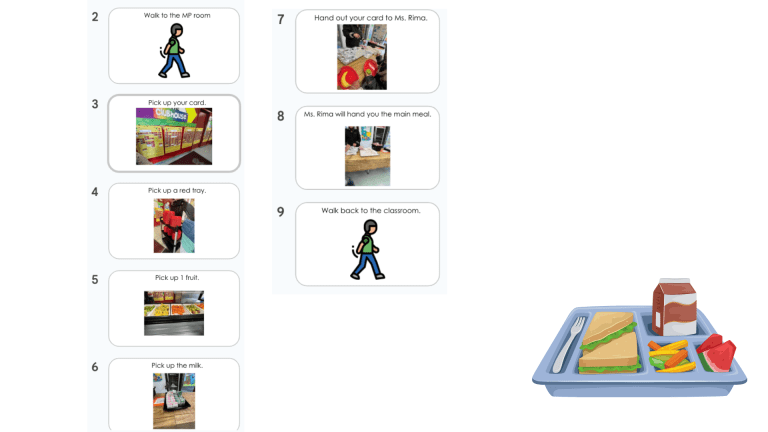 2
Walk to the MP room

3
Pick up your card.
CLUBHOUSE

4
Pick up a red tray.

5
Pick up 1 fruit.

6
Pick up the milk.

7
Hand out your card to Ms. Rima.

8
Ms. Rima will hand you the main meal.

9
Walk back to the classroom.