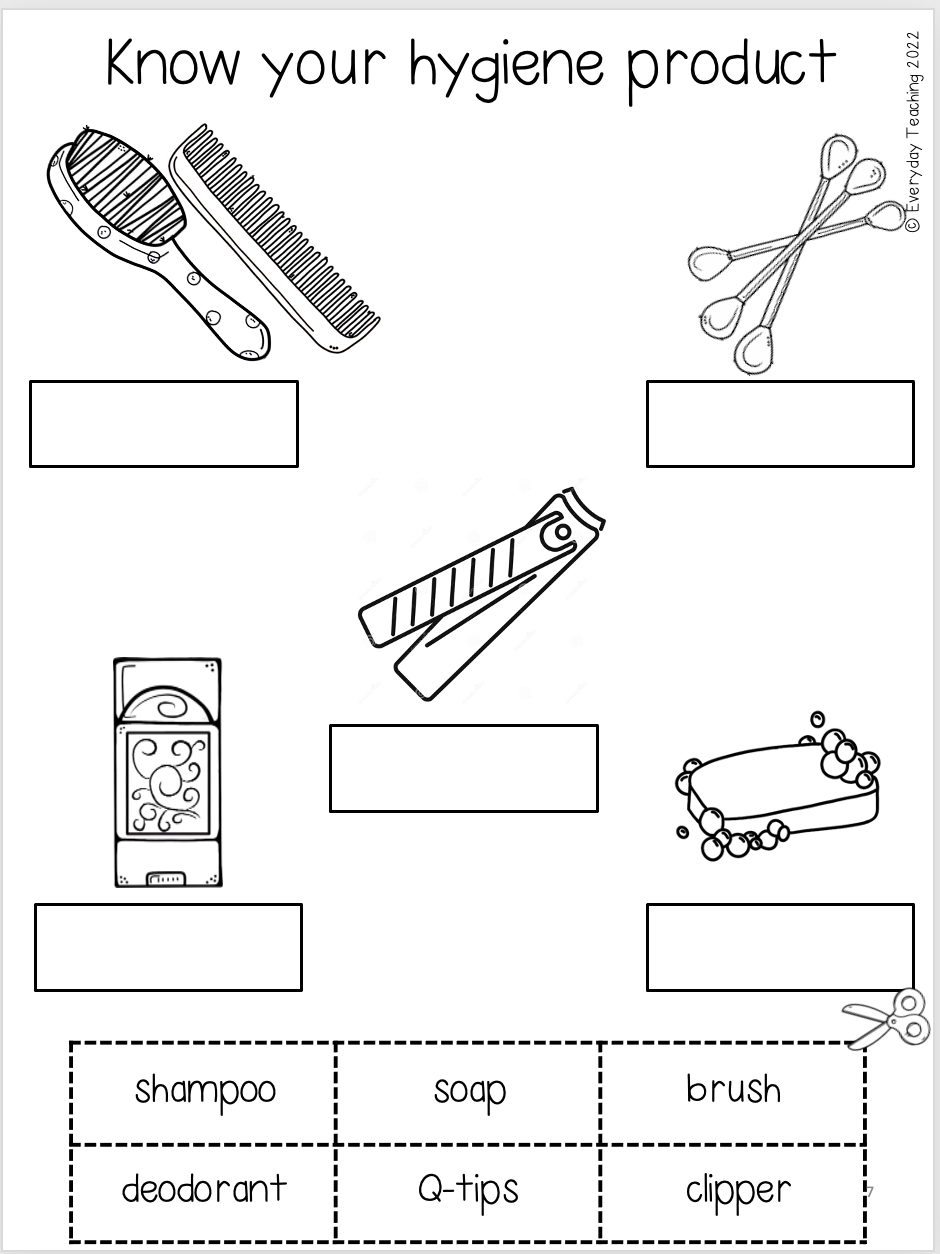 Know your hygiene product

© Everyday Teaching 2022

| shampoo | soap | brush |
|---|---|---|
| deodorant | Q-tips | clipper |

7